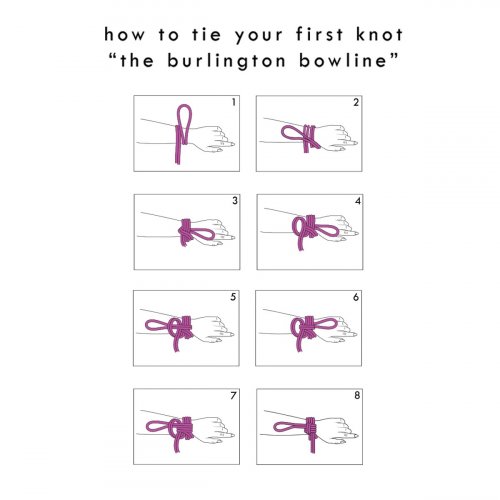 how to tie your first knot
“the burlington bowline”

1

2

3

4

5

6

7

8