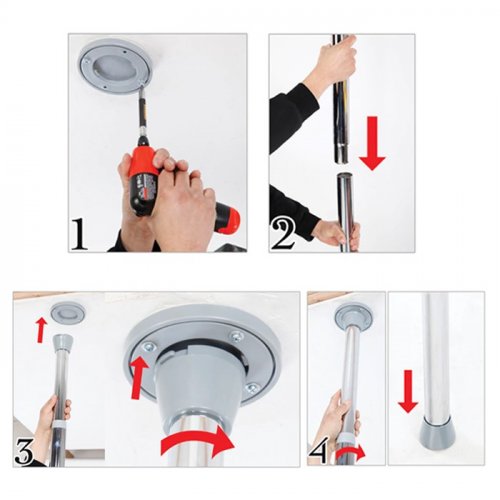 1

2

3

4