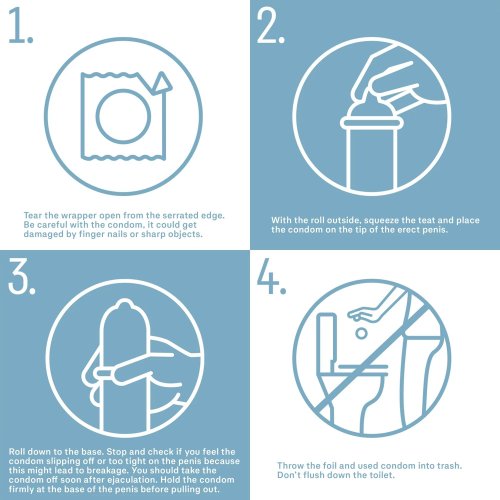 1.

Tear the wrapper open from the serrated edge. Be careful with the condom, it could get damaged by finger nails or sharp objects.

2.

With the roll outside, squeeze the teat and place the condom on the tip of the erect penis.

3.

Roll down to the base. Stop and check if you feel the condom slipping off or too tight on the penis because this might lead to breakage. You should take the condom off soon after ejaculation. Hold the condom firmly at the base of the penis before pulling out.

4.

Throw the foil and used condom into trash. Don't flush down the toilet.